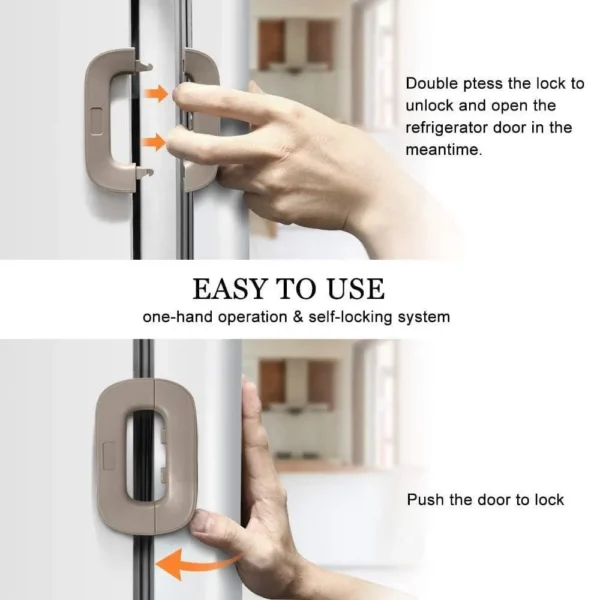 Double ptess the lock to unlock and open the refrigerator door in the meantime.

EASY TO USE

one-hand operation & self-locking system

Push the door to lock